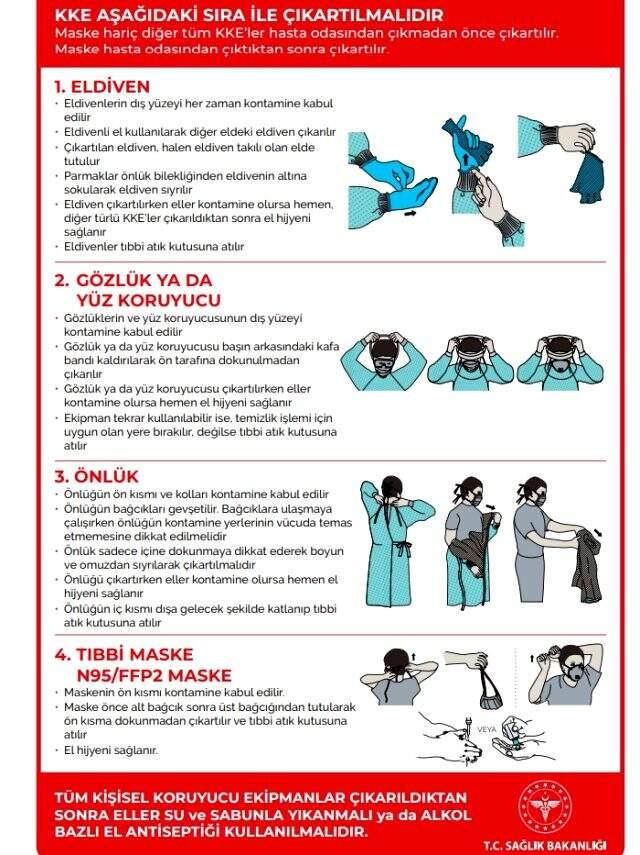 KKE AŞAĞIDAKİ SIRA İLE ÇIKARTILMALIDIR
Maske hariç diğer tüm KKE'ler hasta odasından çıkmadan önce çıkartılır.
Maske hasta odasından çıktıktan sonra çıkartılır.

1. ELDİVEN
• Eldivenlerin dış yüzeyi her zaman kontamine kabul edilir
• Eldivenli el kullanılarak diğer eldeki eldiven çıkarılır
• Çıkartılan eldiven, halen eldiven takılı olan elde tutulur
• Parmaklar önlük bilekliğinden eldivenin altına sokularak eldiven sıyrılır
• Eldiven çıkartılırken eller kontamine olursa hemen, diğer türlü KKE'ler çıkarıldıktan sonra el hijyeni sağlanır
• Eldivenler tıbbi atık kutusuna atılır

2. GÖZLÜK YA DA YÜZ KORUYUCU
• Gözlüklerin ve yüz koruyucusunun dış yüzeyi kontamine kabul edilir
• Gözlük ya da yüz koruyucusu başın arkasındaki kafa bandı kaldırılarak ön tarafına dokunulmadan çıkarılır
• Gözlük ya da yüz koruyucusu çıkartılırken eller kontamine olursa hemen el hijyeni sağlanır
• Ekipman tekrar kullanılabilir ise, temizlik işlemi için uygun olan yere bırakılır, değilse tıbbi atık kutusuna atılır

3. ÖNLÜK
• Önlüğün ön kısmı ve kolları kontamine kabul edilir
• Önlüğün bağcıkları gevşetilir. Bağcıklara ulaşmaya çalışırken önlüğün kontamine yerlerinin vücuda temas etmemesine dikkat edilmelidir
• Önlük sadece içine dokunmaya dikkat ederek boyun ve omuzdan sıyrılarak çıkartılmalıdır
• Önlüğü çıkartırken eller kontamine olursa hemen el hijyeni sağlanır
• Önlüğün iç kısmı dışa gelecek şekilde katlanıp tıbbi atık kutusuna atılır

4. TIBBİ MASKE N95/FFP2 MASKE
• Maskenin ön kısmı kontamine kabul edilir.
• Maske önce alt bağcık sonra üst bağcığından tutularak ön kısma dokunmadan çıkartılır ve tıbbi atık kutusuna atılır
• El hijyeni sağlanır.

VEYA

TÜM KİŞİSEL KORUYUCU EKİPMANLAR ÇIKARILDIKTAN SONRA ELLER SU ve SABUNLA YIKANMALI ya da ALKOL BAZLI EL ANTİSEPTİĞİ KULLANILMALIDIR.

T.C. SAĞLIK BAKANLIĞI